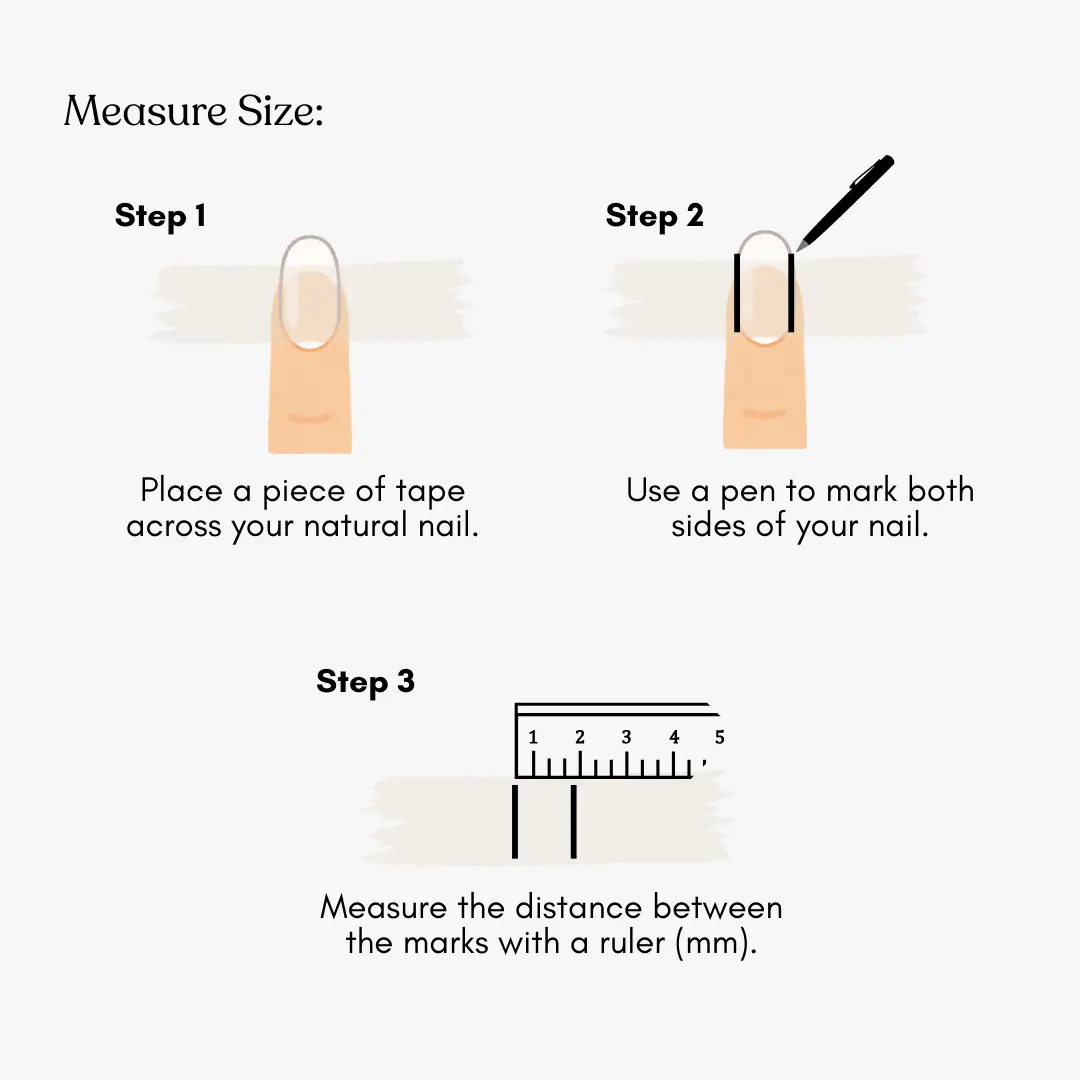 Measure Size:

Step 1

Place a piece of tape across your natural nail.

Step 2

Use a pen to mark both sides of your nail.

Step 3

1 2 3 4 5

Measure the distance between the marks with a ruler (mm).